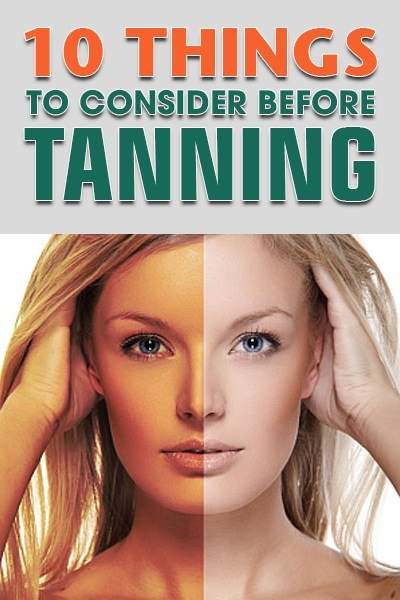 10 THINGS
TO CONSIDER BEFORE
TANNING